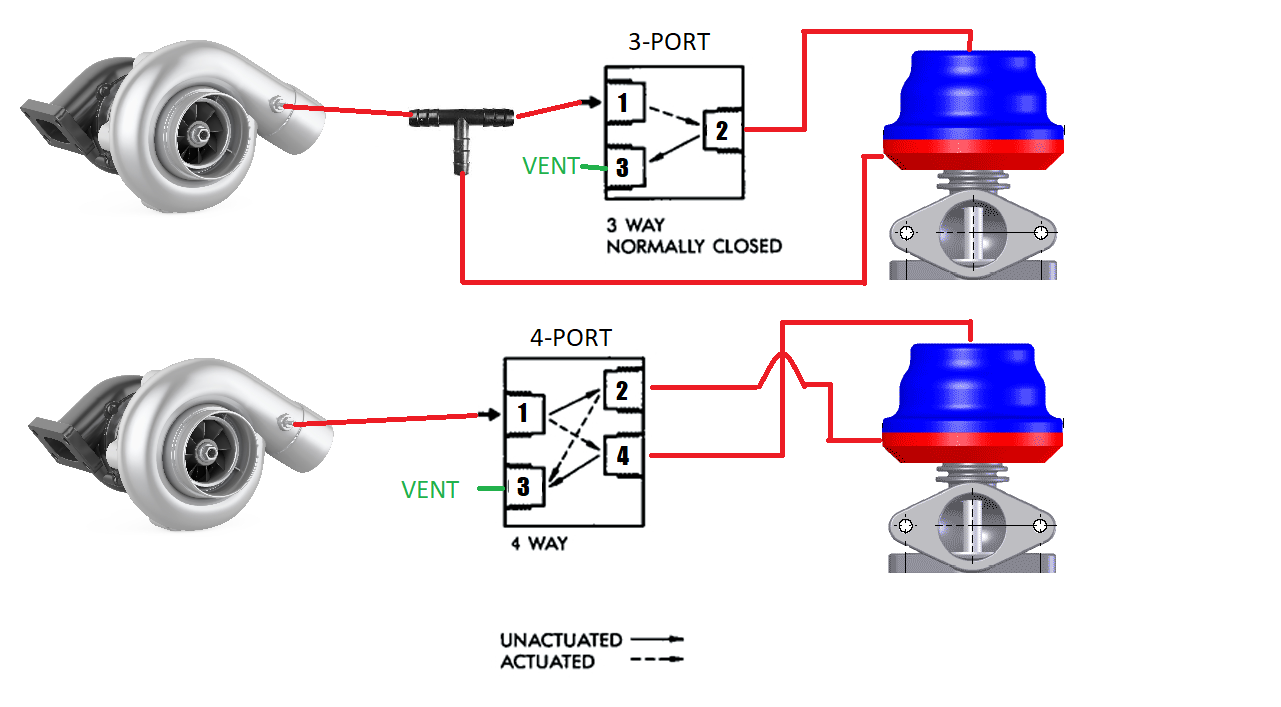 3-PORT

1

2

VENT

3

3 WAY
NORMALLY CLOSED

4-PORT

1

2

4

VENT

3

4 WAY

UNACTUATED
ACTUATED